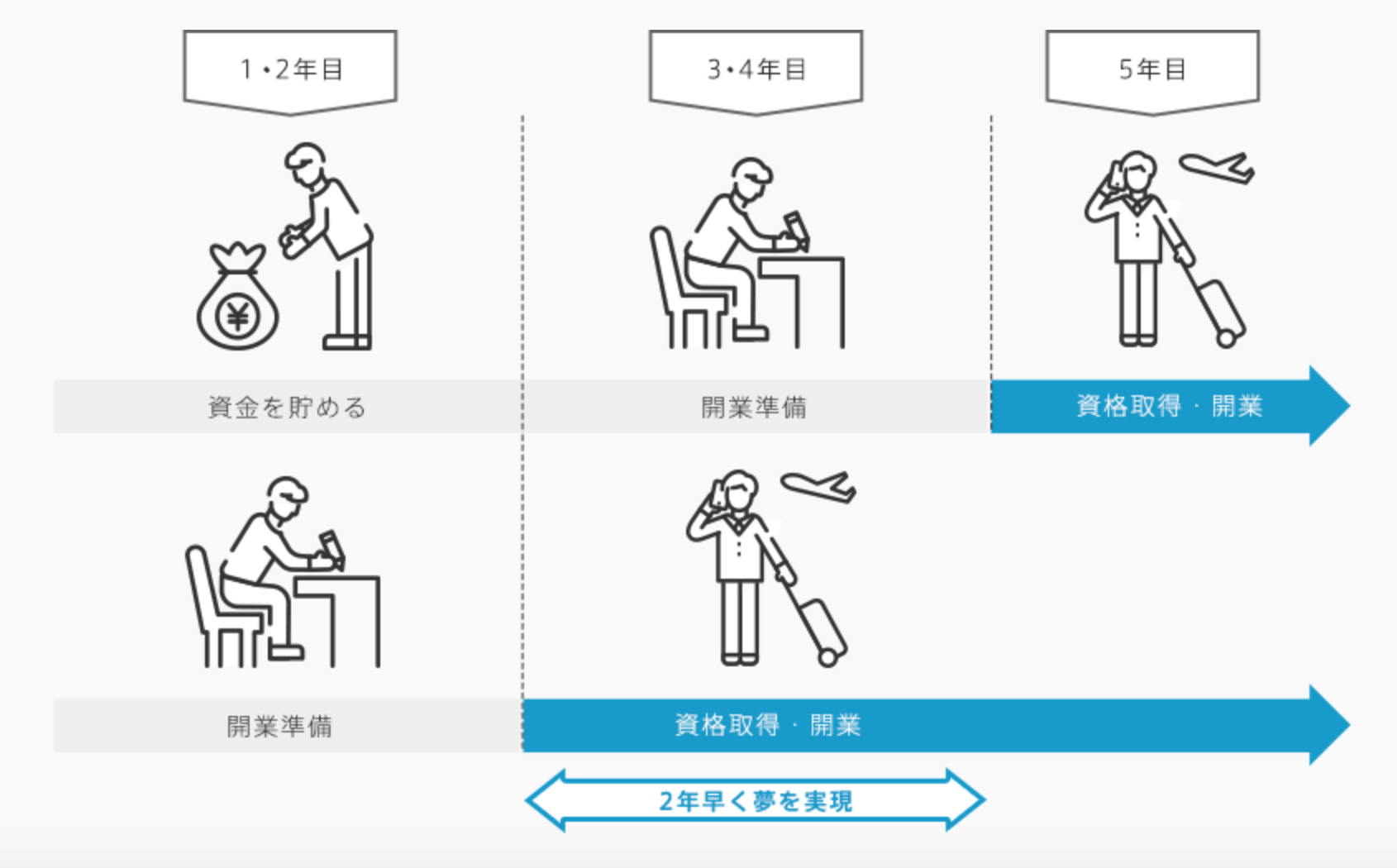 1・2年目

3・4年目

5年目

¥

資金を貯める

開業準備

資格取得・開業

開業準備

資格取得・開業

2年早く夢を実現